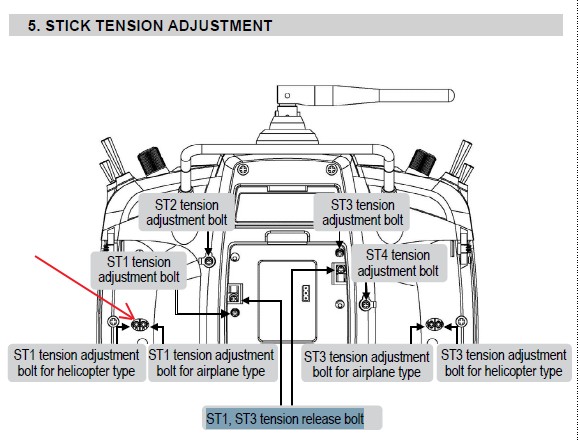 5. STICK TENSION ADJUSTMENT

ST2 tension adjustment bolt

ST3 tension adjustment bolt

ST1 tension adjustment bolt

ST4 tension adjustment bolt

ST1 tension adjustment bolt for helicopter type

ST1 tension adjustment bolt for airplane type

ST3 tension adjustment bolt for airplane type

ST3 tension adjustment bolt for helicopter type

ST1, ST3 tension release bolt