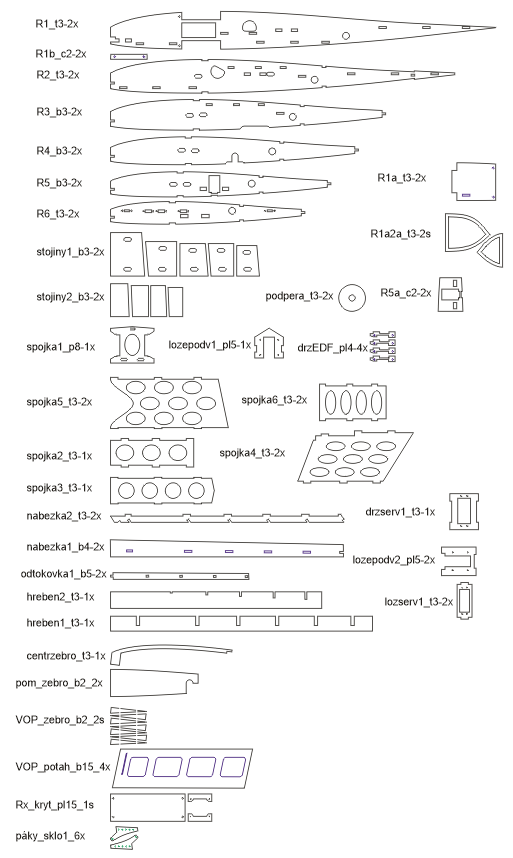 R1_t3-2x
R1b_c2-2x
R2_t3-2x
R3_b3-2x
R4_b3-2x
R5_b3-2x
R1a_t3-2x
R6_t3-2x
R1a2a_t3-2s
stojiny1_b3-2x
stojiny2_b3-2x
podpera_t3-2x
R5a_c2-2x
spojka1_p8-1x
lozepodv1_pl5-1x
drzEDF_pl4-4x
spojka5_t3-2x
spojka6_t3-2x
spojka2_t3-1x
spojka4_t3-2x
spojka3_t3-1x
nabezka2_t3-2x
drzserv1_t3-1x
nabezka1_b4-2x
lozepodv2_pl5-2x
odtokovka1_b5-2x
hreben2_t3-1x
lozserv1_t3-2x
hreben1_t3-1x
centrzebro_t3-1x
pom_zebro_b2_2x
VOP_zebro_b2_2s
VOP_potah_b15_4x
Rx_kryt_pl15_1s
páky_sklo1_6x