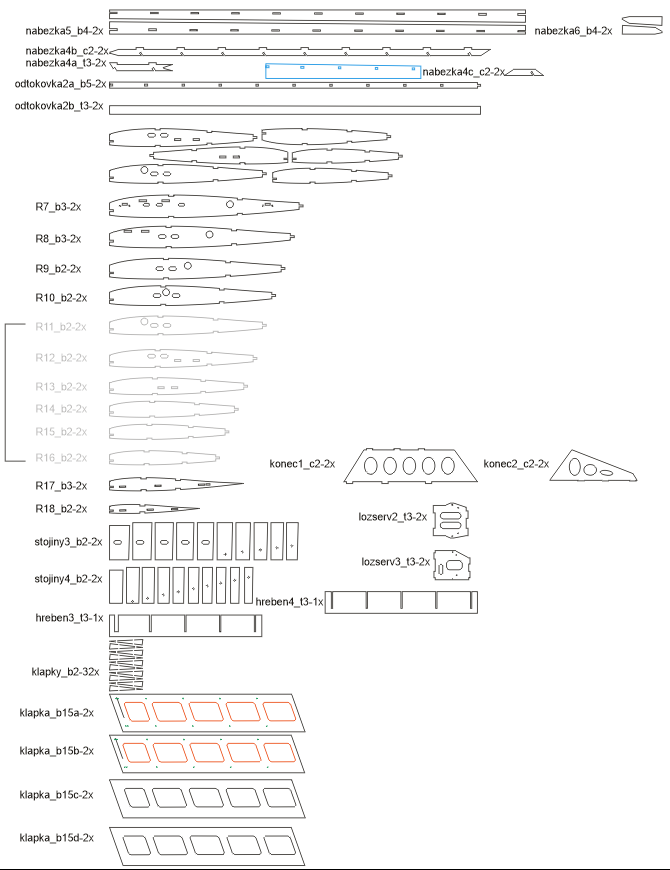 nabezka5_b4-2x
nabezka6_b4-2x
nabezka4b_c2-2x
nabezka4a_t3-2x
nabezka4c_c2-2x
odtokovka2a_b5-2x
odtokovka2b_t3-2x
R7_b3-2x
R8_b3-2x
R9_b2-2x
R10_b2-2x
R11_b2-2x
R12_b2-2x
R13_b2-2x
R14_b2-2x
R15_b2-2x
R16_b2-2x
konec1_c2-2x
konec2_c2-2x
R17_b3-2x
R18_b2-2x
lozserv2_t3-2x
stojiny3_b2-2x
lozserv3_t3-2x
stojiny4_b2-2x
hreben4_t3-1x
hreben3_t3-1x
klapky_b2-32x
klapka_b15a-2x
klapka_b15b-2x
klapka_b15c-2x
klapka_b15d-2x