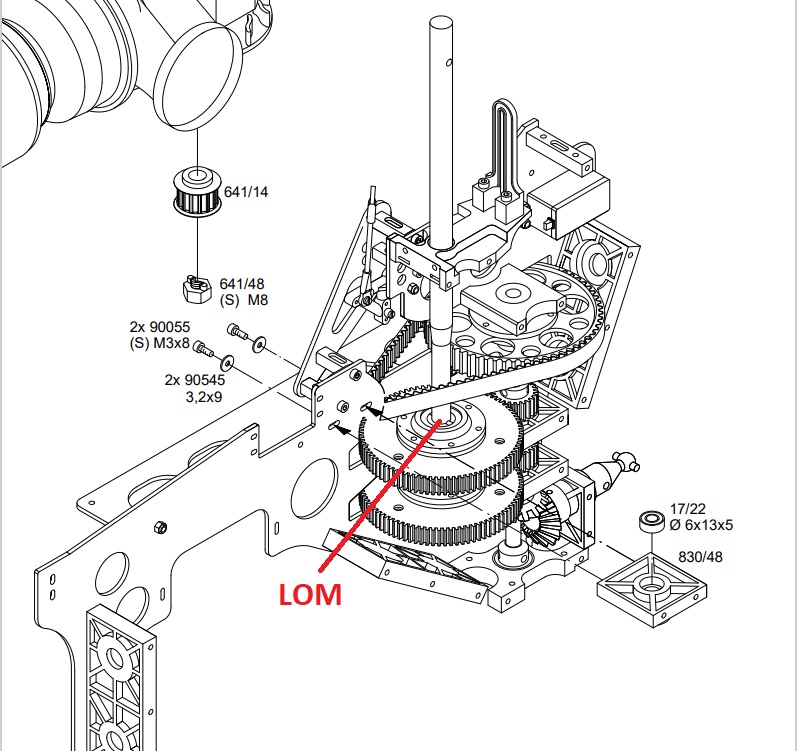 641/14

641/48
(S) M8

2x 90055
(S) M3x8

2x 90545
3,2x9

17/22
Ø 6x13x5

830/48

LOM