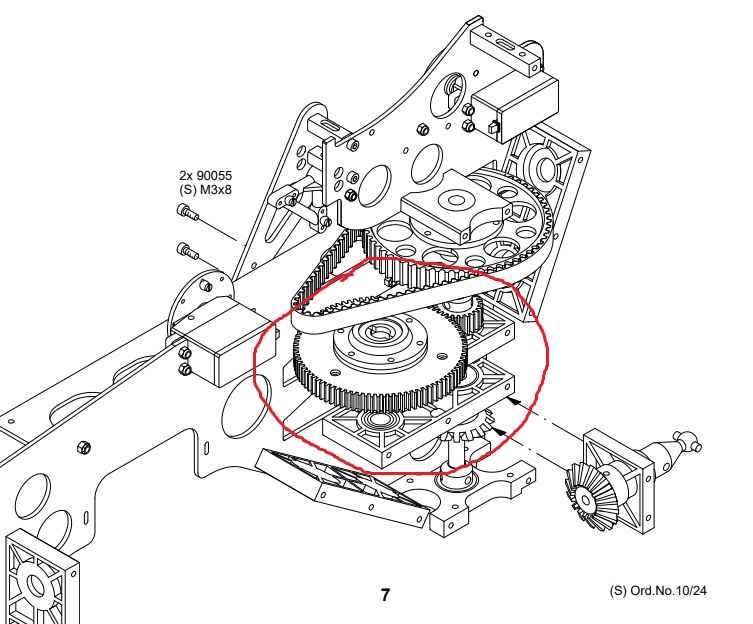 2x 90055
(S) M3x8

7

(S) Ord.No.10/24