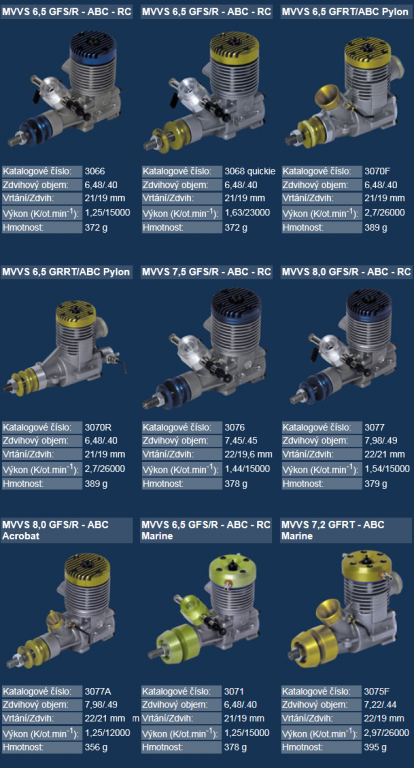 MVVS 6,5 GFS/R - ABC - RC

| Katalogové číslo: | 3066 |
|---|---|
| Zdvihový objem: | 6,48/.40 |
| Vrtání/Zdvih: | 21/19 mm |
| Výkon (K/ot.min$^{-1}$): | 1,25/15000 |
| Hmotnost: | 372 g |

MVVS 6,5 GFS/R - ABC - RC

| Katalogové číslo: | 3068 quickie |
|---|---|
| Zdvihový objem: | 6,48/.40 |
| Vrtání/Zdvih: | 21/19 mm |
| Výkon (K/ot.min$^{-1}$): | 1,63/23000 |
| Hmotnost: | 372 g |

MVVS 6,5 GFRT/ABC Pylon

| Katalogové číslo: | 3070F |
|---|---|
| Zdvihový objem: | 6,48/.40 |
| Vrtání/Zdvih: | 21/19 mm |
| Výkon (K/ot.min$^{-1}$): | 2,7/26000 |
| Hmotnost: | 389 g |

MVVS 6,5 GRRT/ABC Pylon

| Katalogové číslo: | 3070R |
|---|---|
| Zdvihový objem: | 6,48/.40 |
| Vrtání/Zdvih: | 21/19 mm |
| Výkon (K/ot.min$^{-1}$): | 2,7/26000 |
| Hmotnost: | 389 g |

MVVS 7,5 GFS/R - ABC - RC

| Katalogové číslo: | 3076 |
|---|---|
| Zdvihový objem: | 7,45/.45 |
| Vrtání/Zdvih: | 22/19,6 mm |
| Výkon (K/ot.min$^{-1}$): | 1,44/15000 |
| Hmotnost: | 378 g |

MVVS 8,0 GFS/R - ABC - RC

| Katalogové číslo: | 3077 |
|---|---|
| Zdvihový objem: | 7,98/.49 |
| Vrtání/Zdvih: | 22/21 mm |
| Výkon (K/ot.min$^{-1}$): | 1,54/15000 |
| Hmotnost: | 379 g |

MVVS 8,0 GFS/R - ABC Acrobat

| Katalogové číslo: | 3077A |
|---|---|
| Zdvihový objem: | 7,98/.49 |
| Vrtání/Zdvih: | 22/21 mm |
| Výkon (K/ot.min$^{-1}$): | 1,25/12000 |
| Hmotnost: | 356 g |

MVVS 6,5 GFS/R - ABC - RC Marine

| Katalogové číslo: | 3071 |
|---|---|
| Zdvihový objem: | 6,48/.40 |
| Vrtání/Zdvih: | 21/19 mm |
| Výkon (K/ot.min$^{-1}$): | 1,25/15000 |
| Hmotnost: | 378 g |

MVVS 7,2 GFRT - ABC Marine

| Katalogové číslo: | 3075F |
|---|---|
| Zdvihový objem: | 7,22/.44 |
| Vrtání/Zdvih: | 22/19 mm |
| Výkon (K/ot.min$^{-1}$): | 2,97/26000 |
| Hmotnost: | 395 g |