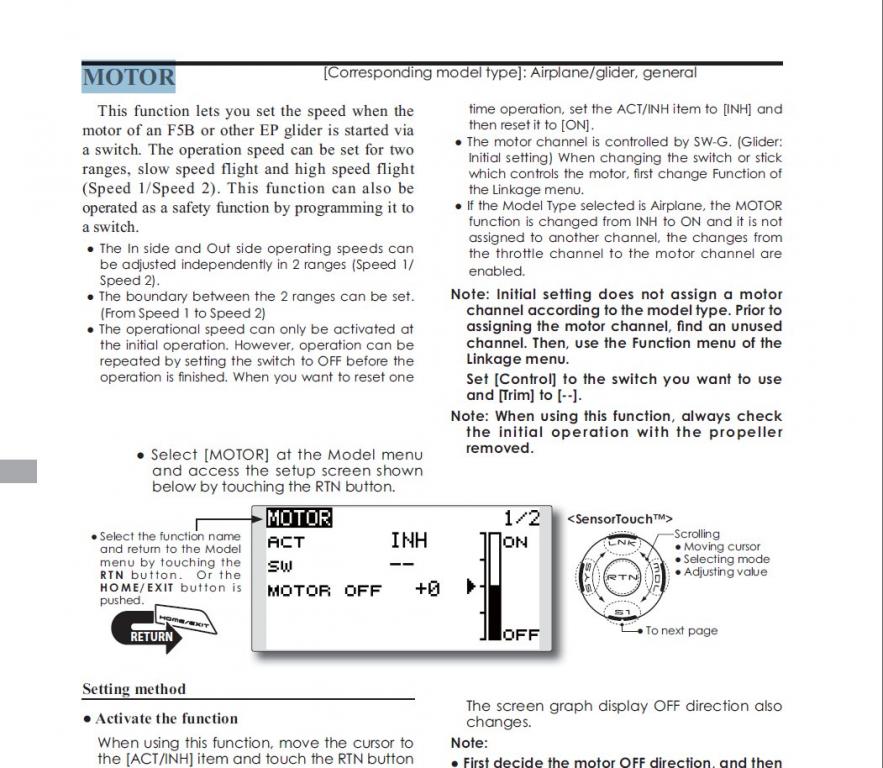 MOTOR

[Corresponding model type]: Airplane/glider, general

This function lets you set the speed when the motor of an F5B or other EP glider is started via a switch. The operation speed can be set for two ranges, slow speed flight and high speed flight (Speed 1/Speed 2). This function can also be operated as a safety function by programming it to a switch.

• The In side and Out side operating speeds can be adjusted independently in 2 ranges (Speed 1/ Speed 2).
• The boundary between the 2 ranges can be set. (From Speed 1 to Speed 2)
• The operational speed can only be activated at the initial operation. However, operation can be repeated by setting the switch to OFF before the operation is finished. When you want to reset one time operation, set the ACT/INH item to [INH] and then reset it to [ON].
• The motor channel is controlled by SW-G. (Glider: Initial setting) When changing the switch or stick which controls the motor, first change Function of the Linkage menu.
• If the Model Type selected is Airplane, the MOTOR function is changed from INH to ON and it is not assigned to another channel, the changes from the throttle channel to the motor channel are enabled.

Note: Initial setting does not assign a motor channel according to the model type. Prior to assigning the motor channel, find an unused channel. Then, use the Function menu of the Linkage menu.

Set [Control] to the switch you want to use and [Trim] to [--].

Note: When using this function, always check the initial operation with the propeller removed.

• Select [MOTOR] at the Model menu and access the setup screen shown below by touching the RTN button.

• Select the function name and return to the Model menu by touching the RTN button. Or the HOME/EXIT button is pushed.

HOME/EXIT
RETURN

MOTOR 1/2
ACT INH
SW --
MOTOR OFF +0
ON
OFF

<SensorTouch™>
LNK
SYS
RTN
MDL
S1
Scrolling
• Moving cursor
• Selecting mode
• Adjusting value
To next page

Setting method

• Activate the function

When using this function, move the cursor to the [ACT/INH] item and touch the RTN button

The screen graph display OFF direction also changes.

Note:

• First decide the motor OFF direction, and then